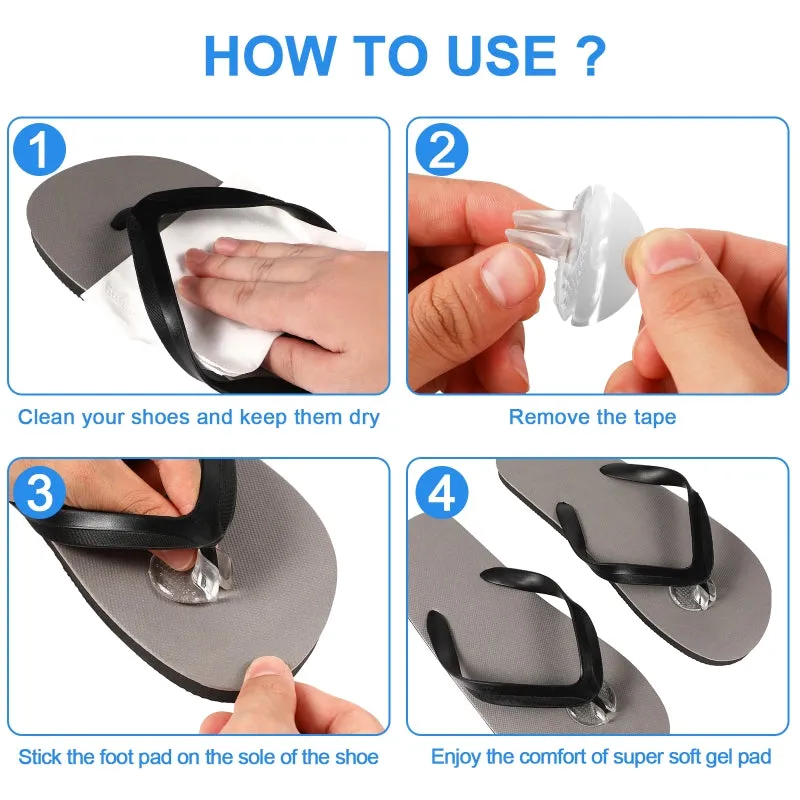 HOW TO USE ?

1

Clean your shoes and keep them dry

2

Remove the tape

3

Stick the foot pad on the sole of the shoe

4

Enjoy the comfort of super soft gel pad